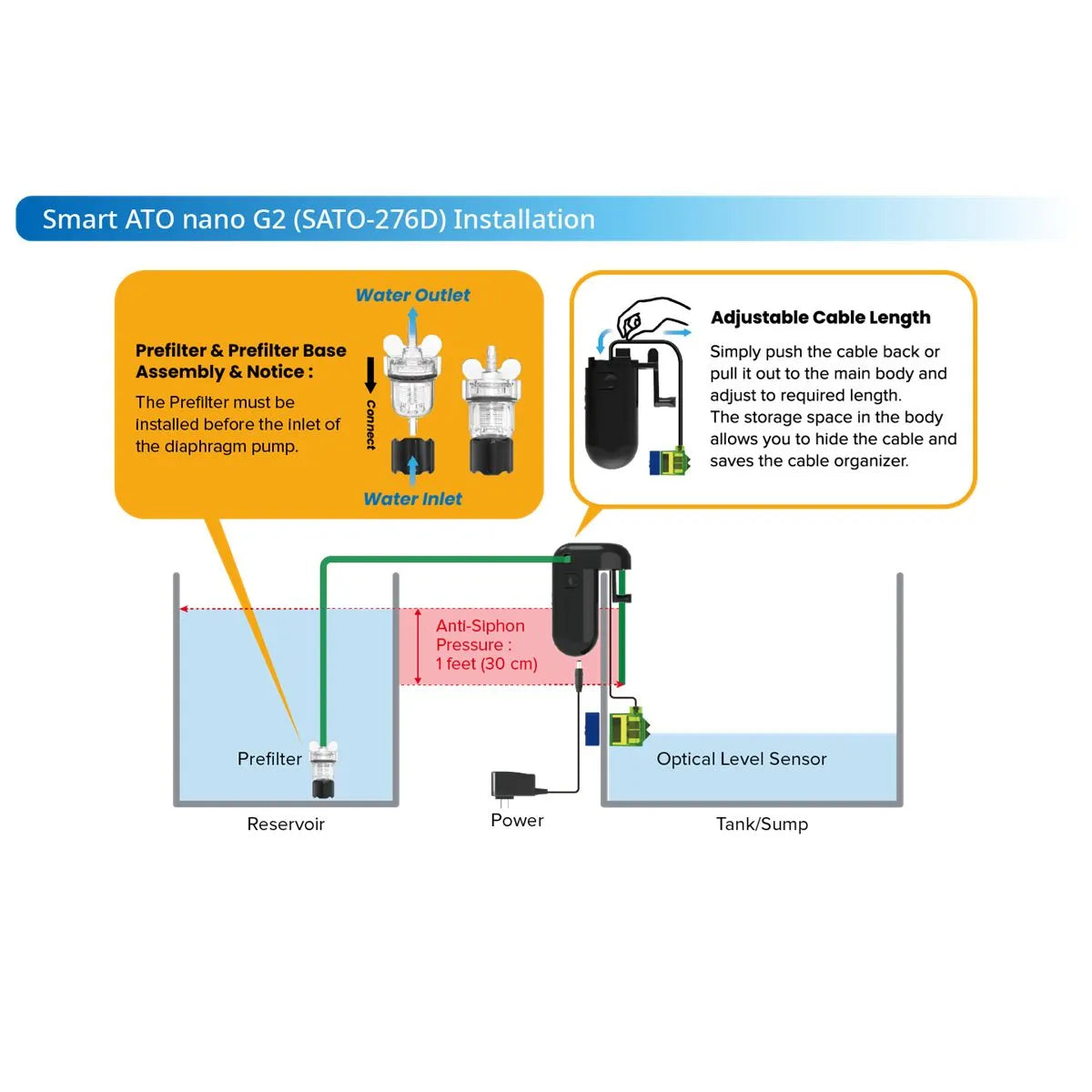 Smart ATO nano G2 (SATO-276D) Installation

Prefilter & Prefilter Base Assembly & Notice :

The Prefilter must be installed before the inlet of the diaphragm pump.

Water Outlet

Connect

Water Inlet

Adjustable Cable Length

Simply push the cable back or pull it out to the main body and adjust to required length. The storage space in the body allows you to hide the cable and saves the cable organizer.

Anti-Siphon Pressure : 1 feet (30 cm)

Prefilter

Reservoir

Power

Optical Level Sensor

Tank/Sump