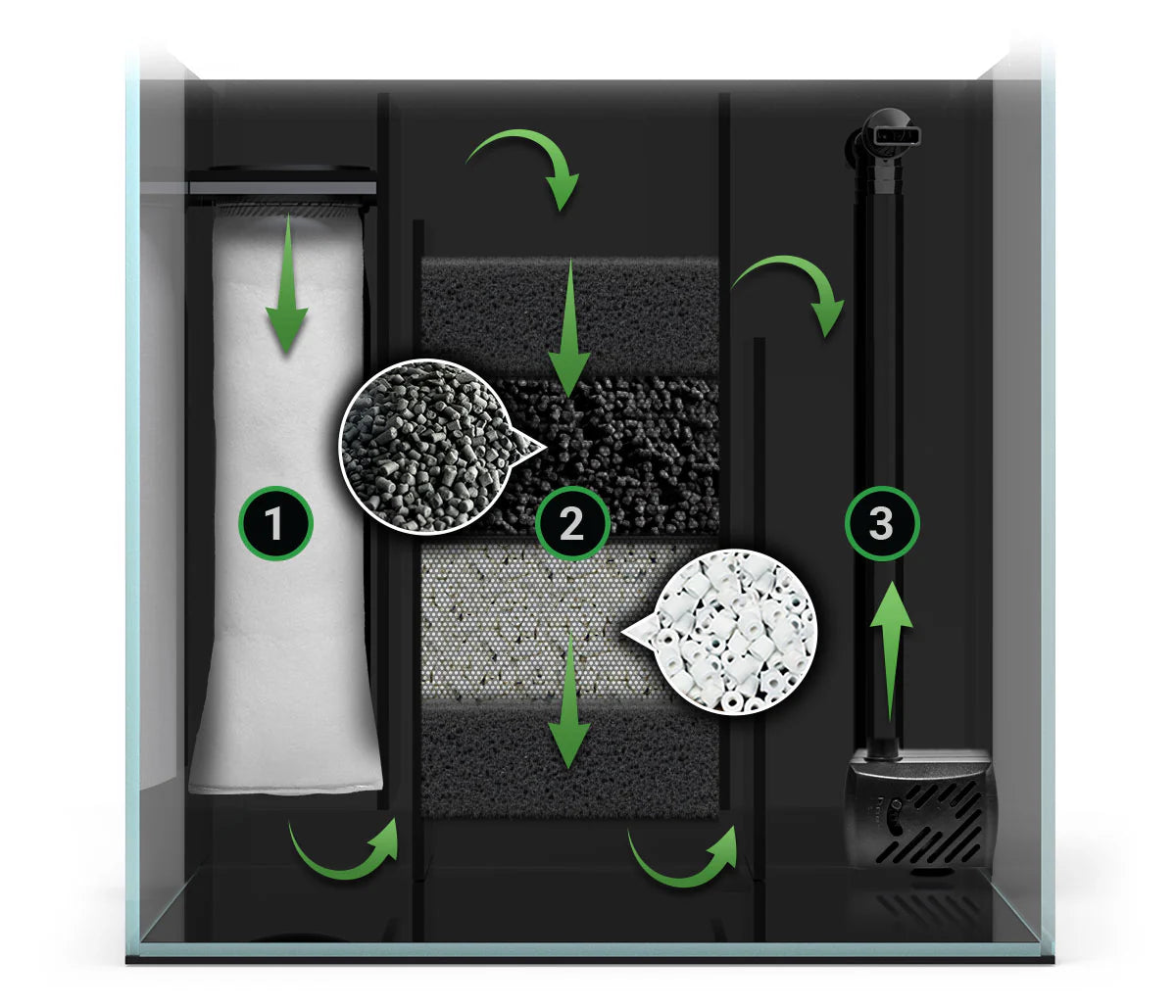 1

2

3