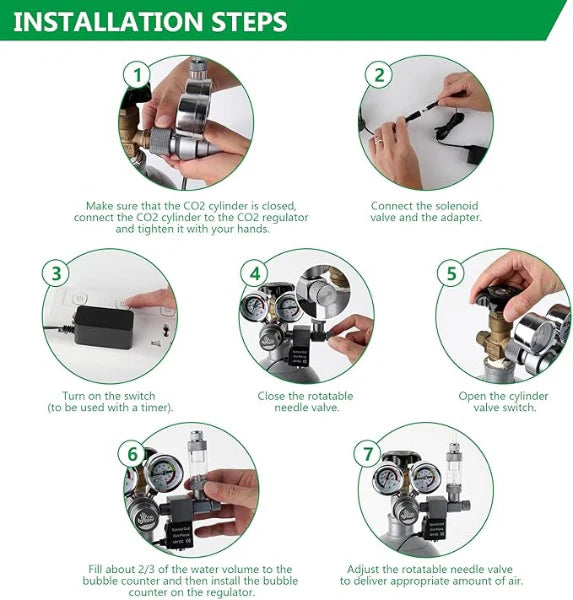 INSTALLATION STEPS

1

Make sure that the CO2 cylinder is closed, connect the CO2 cylinder to the CO2 regulator and tighten it with your hands.

2

Connect the solenoid valve and the adapter.

3

Turn on the switch (to be used with a timer).

4

Close the rotatable needle valve.

5

Open the cylinder valve switch.

6

Fill about 2/3 of the water volume to the bubble counter and then install the bubble counter on the regulator.

7

Adjust the rotatable needle valve to deliver appropriate amount of air.